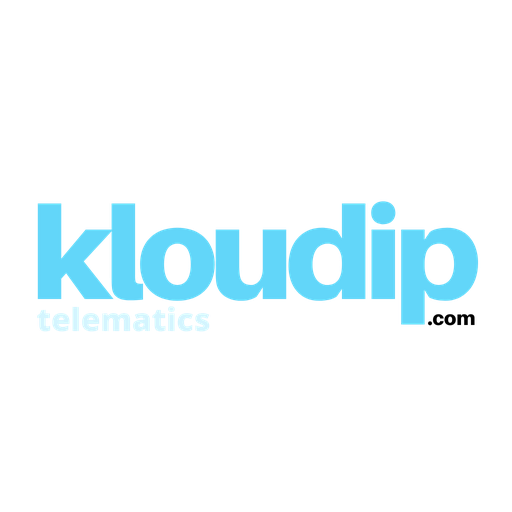 kloudip
telematics
.com